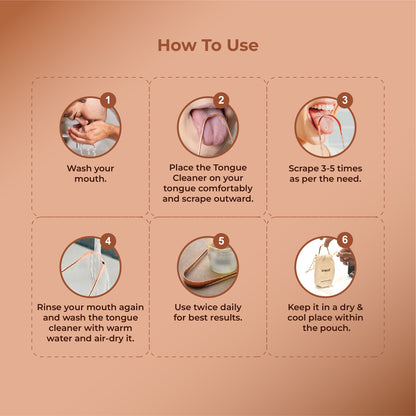 How To Use

1
Wash your mouth.

2
Place the Tongue Cleaner on your tongue comfortably and scrape outward.

3
Scrape 3-5 times as per the need.

4
Rinse your mouth again and wash the tongue cleaner with warm water and air-dry it.

5
Use twice daily for best results.

6
Keep it in a dry & cool place within the pouch.